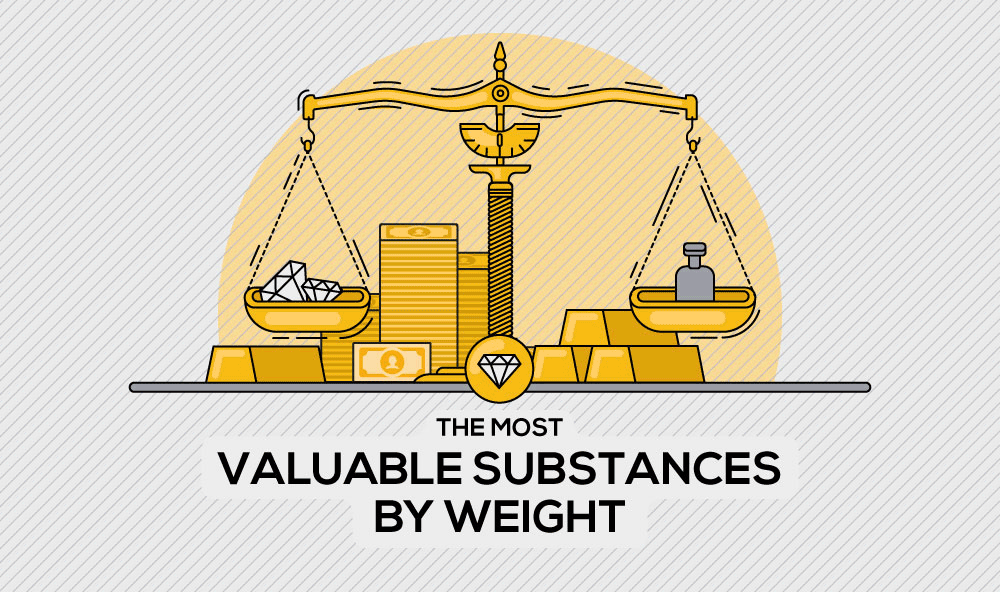 THE MOST
VALUABLE SUBSTANCES
BY WEIGHT